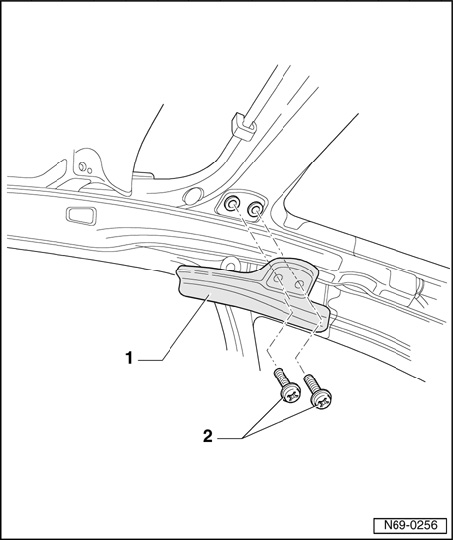 1

2

N69-0256