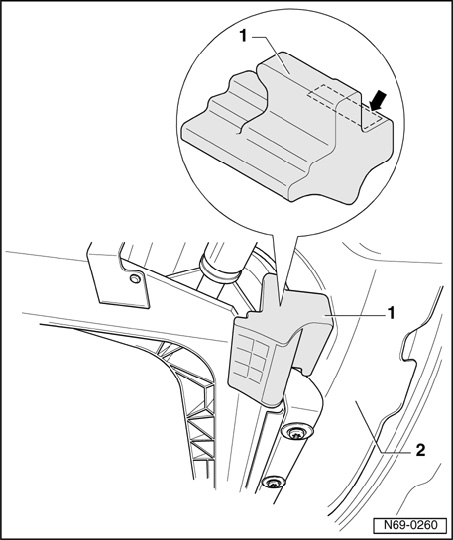 1
1
2
N69-0260