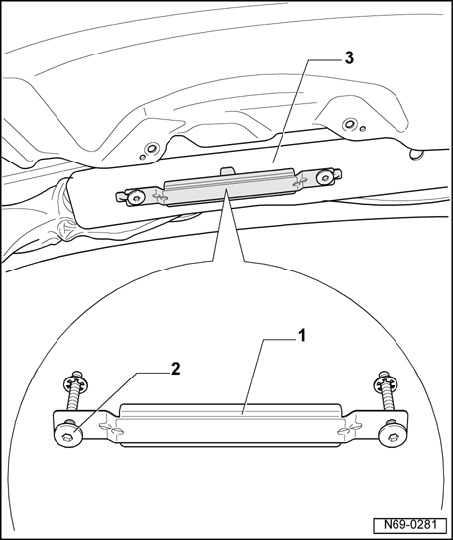 3

1

2

N69-0281