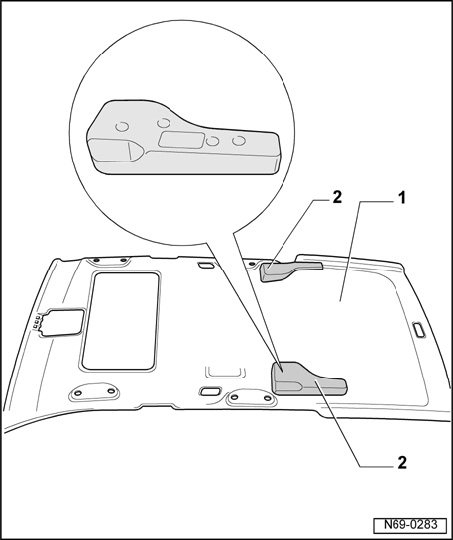 2
1
2
N69-0283