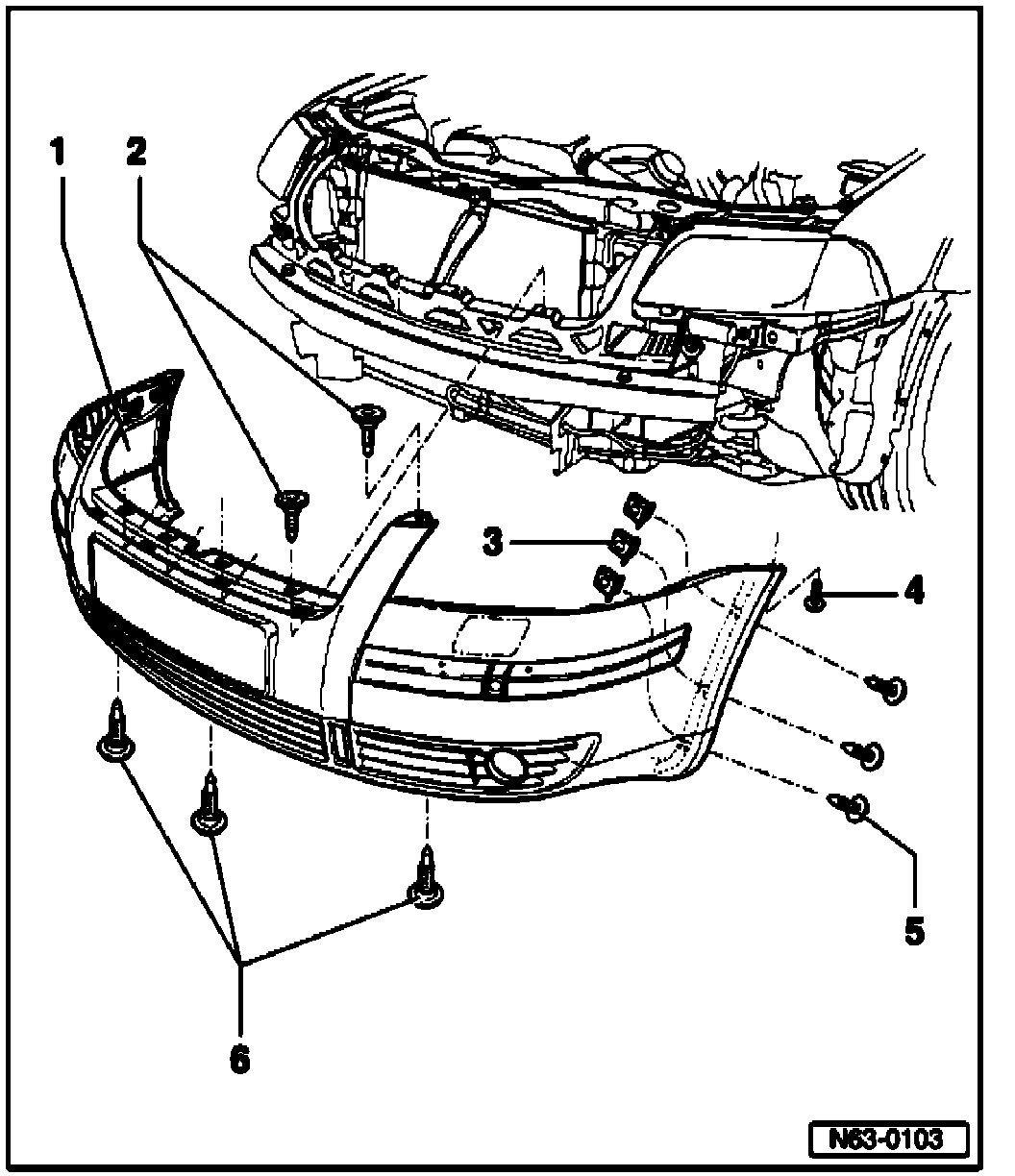 1
2
3
4
5
6
N63-0103