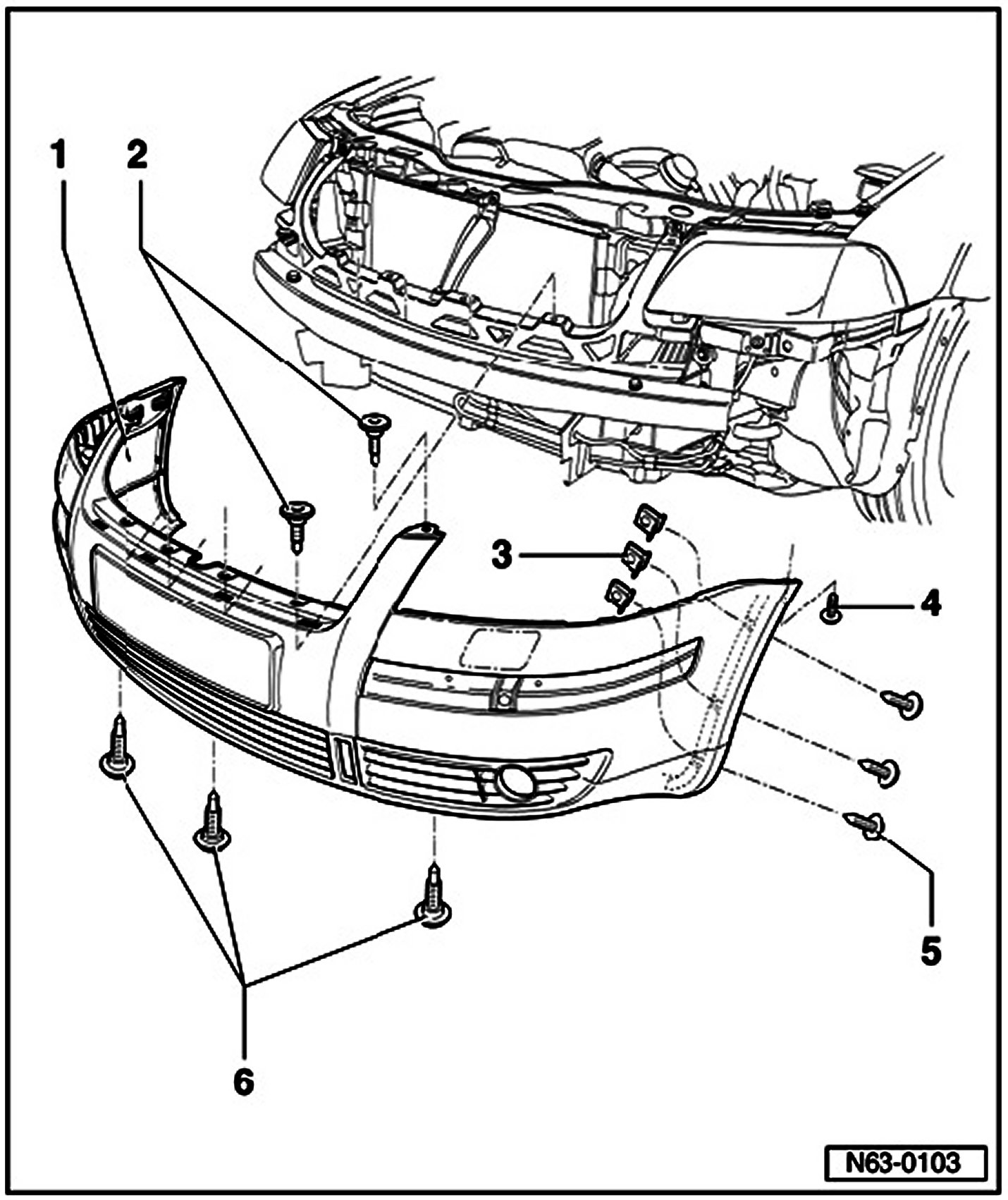 1
2
3
4
5
6
N63-0103