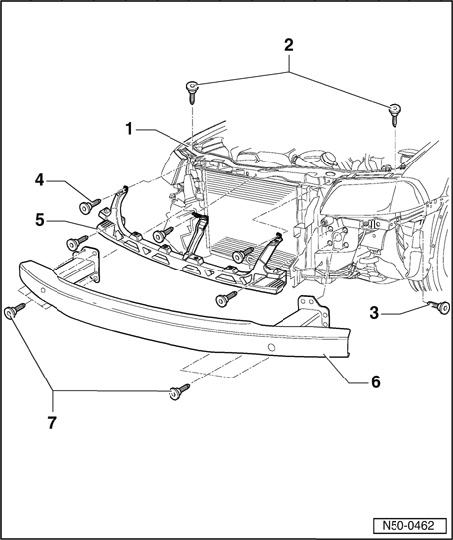 2
1
4
5
3
6
7
N50-0462