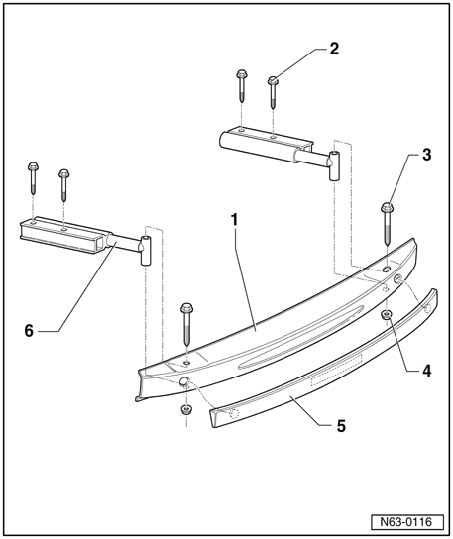 2

3

1

6

4

5

N63-0116