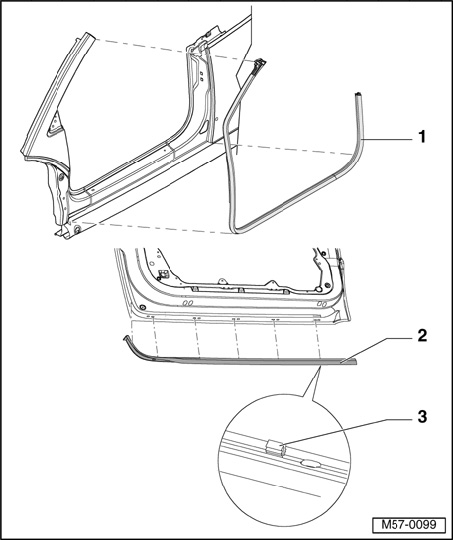 1

2

3

M57-0099