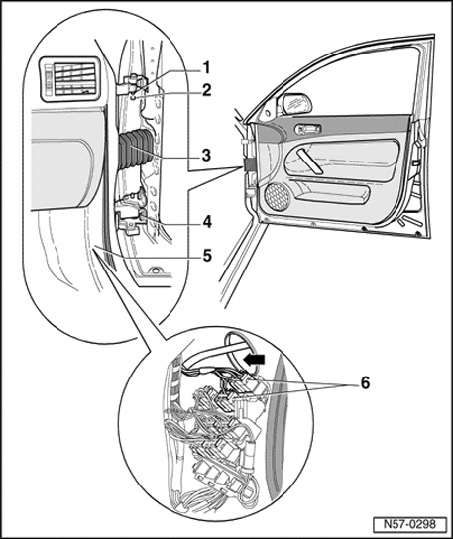 1
2
3
4
5
6
N57-0298