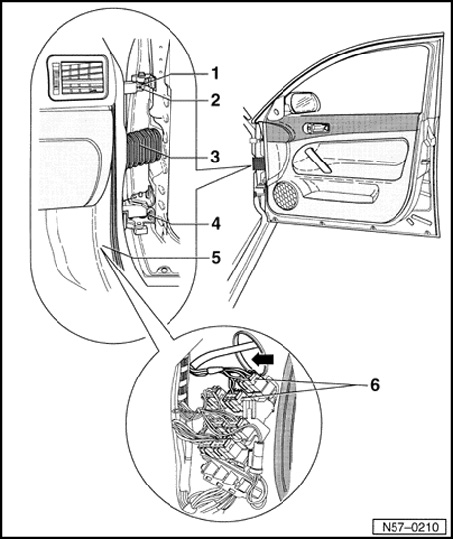 1
2
3
4
5
6
N57–0210