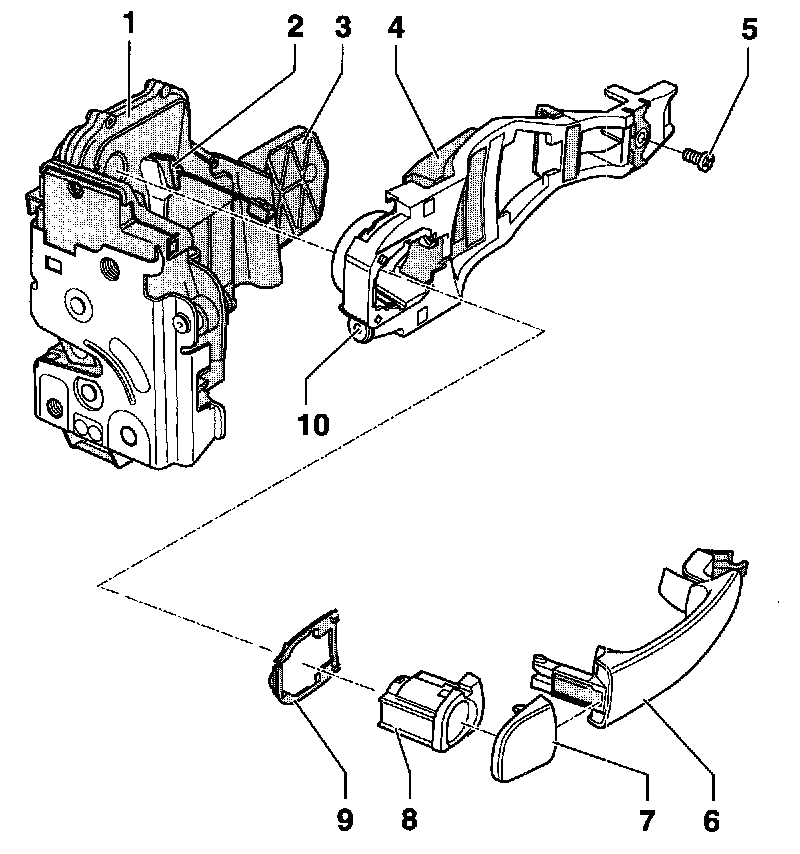 1
2
3
4
5
10
9
8
7
6