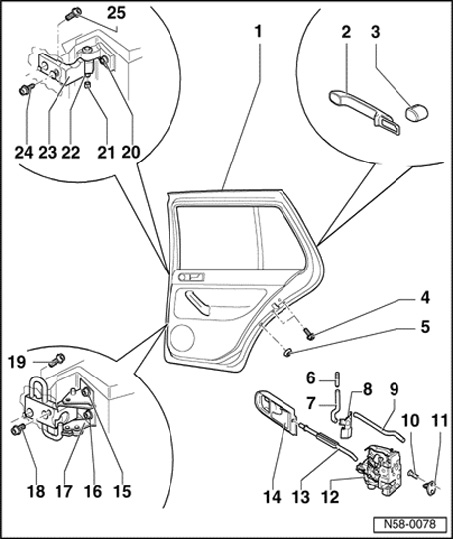 25
1
2
3
24 23 22 21 20
4
5
19
6
7
8
9
10
11
18 17 16 15
14 13 12
N58-0078