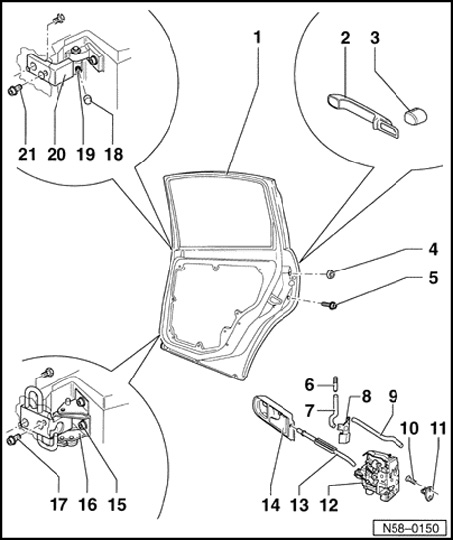 1
2
3
21 20 19 18
4
5
6
7
8
9
10
11
17 16 15
14 13 12
N58–0150