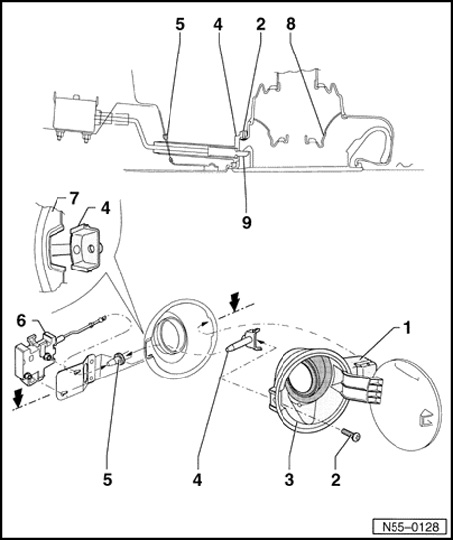 5 4 2 8

9

7 4

6

1

5 4 3 2

N55–0128