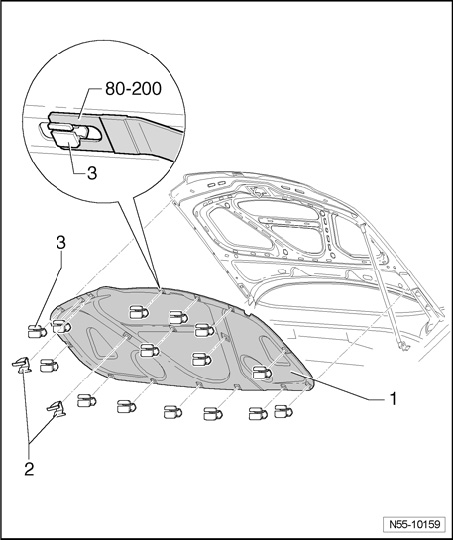 80-200

3

3

1

2

N55-10159