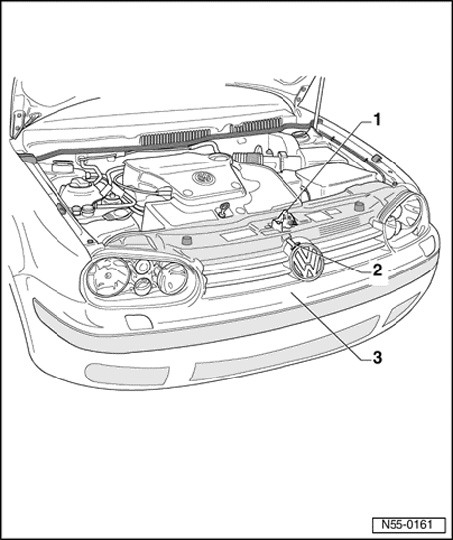 1
2
3
N55-0161