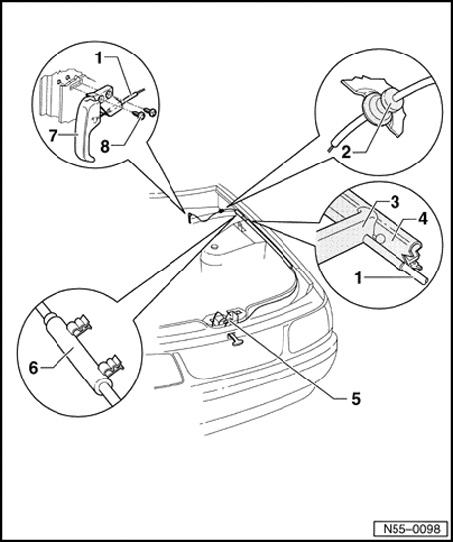 1
7
8
2
3
4
1
6
5
N55–0098