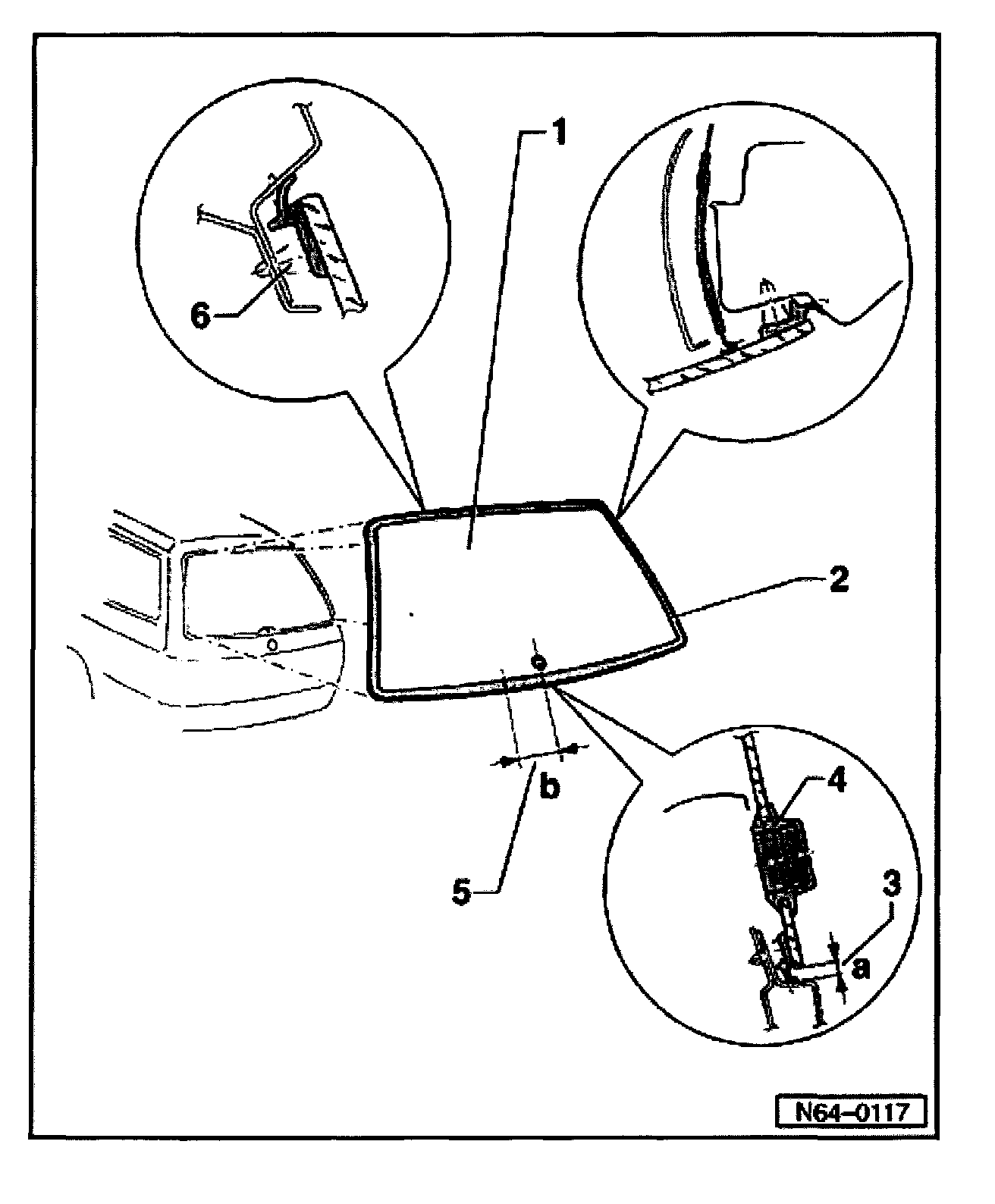 1
6
2
b
5
4
3
a
N64–0117