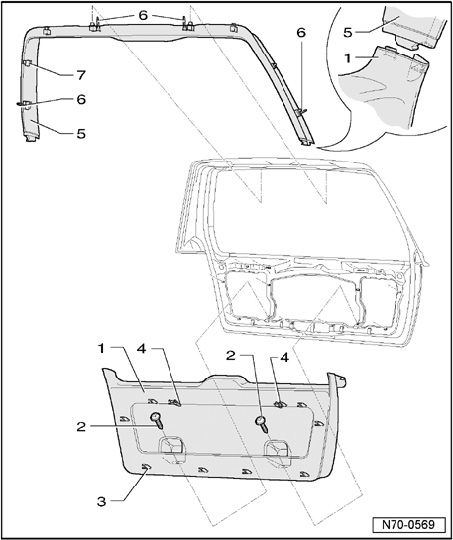 6
6
5
1
7
6
5
1
4
2
4
2
3
N70-0569