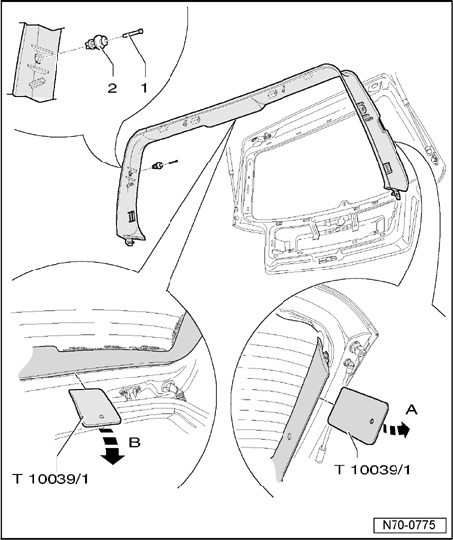 2
1

B
T 10039/1

A
T 10039/1

N70-0775