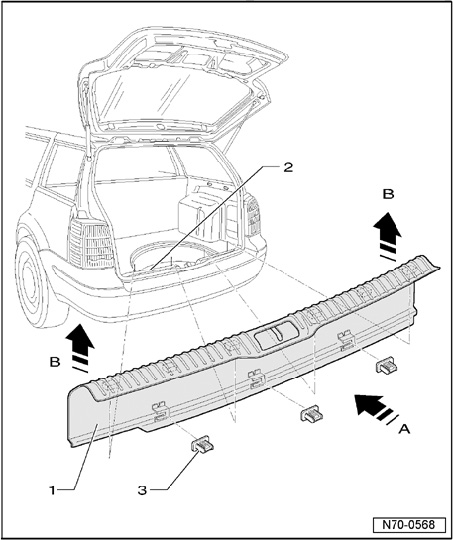 2

B

B

A

1

3

N70-0568