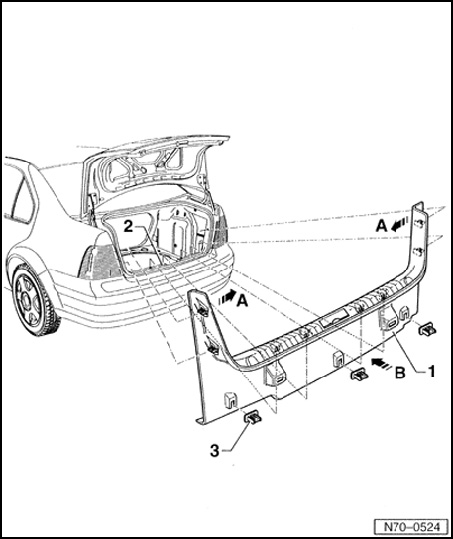 2
A
A
B
1
3
N70–0524