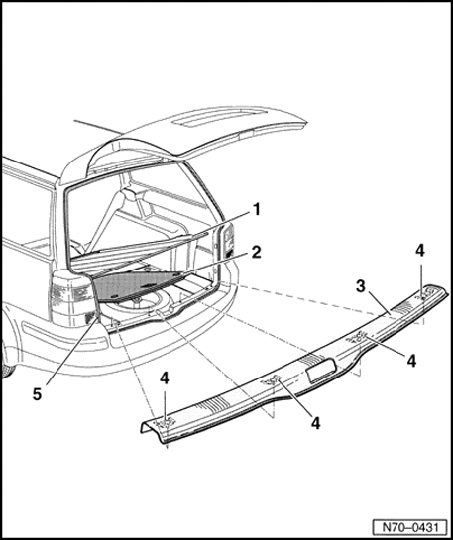 1
2
4
3
4
5
4
4
N70–0431