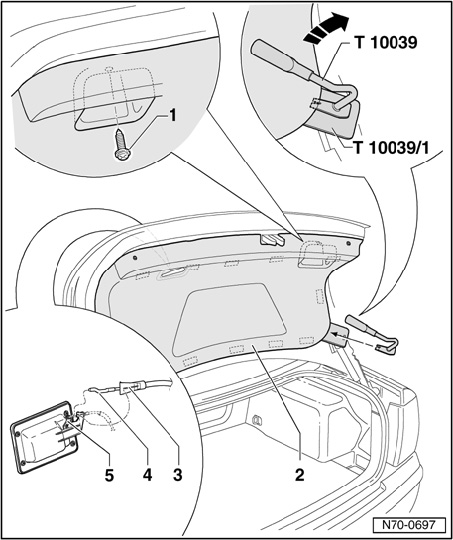 T 10039
1
T 10039/1
5
4
3
2
N70-0697