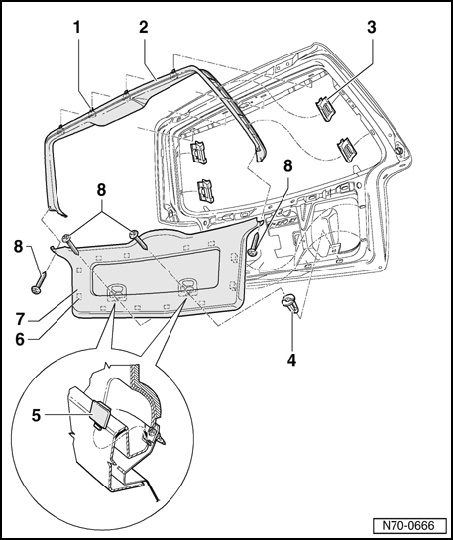 1
2
3
8
8
8
7
6
4
5
N70-0666