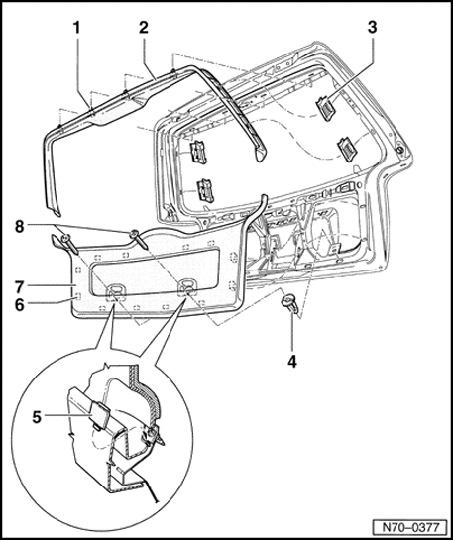 1
2
3
8
7
6
4
5
N70–0377