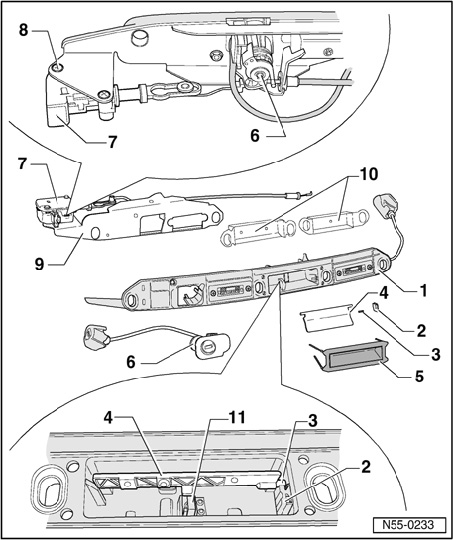 8
6
7
7
10
9
1
4
2
3
6
5
4
11
3
2
N55-0233