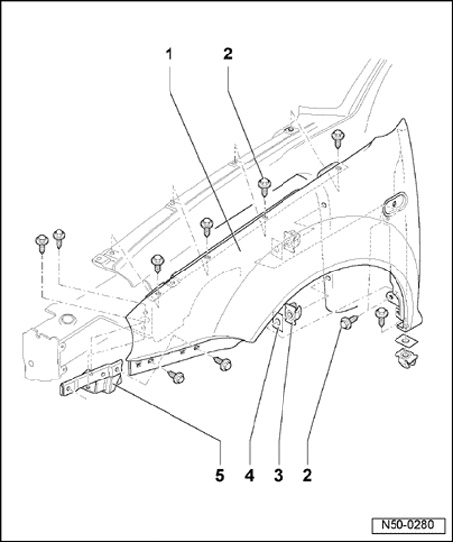 1
2
5
4
3
2
N50-0280