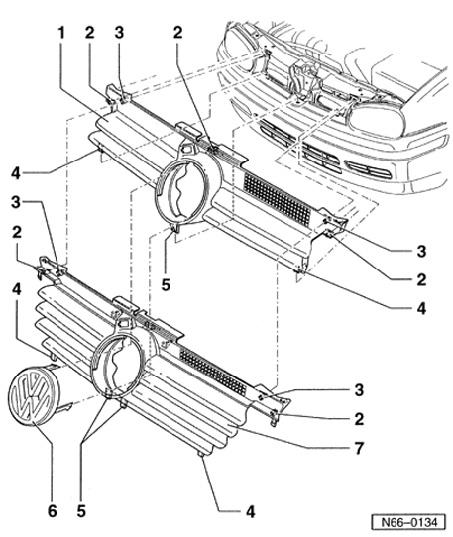 1
2
3
2
4
3
2
5
3
2
4
4
3
2
7
6
5
4
N66–0134