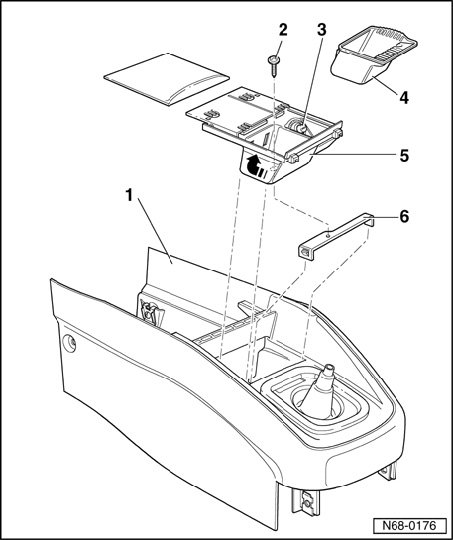 2
3
4
5
1
6
N68-0176