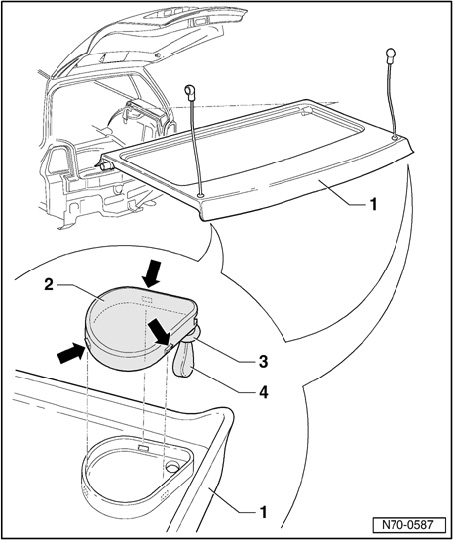 1
2
3
4
1
N70-0587