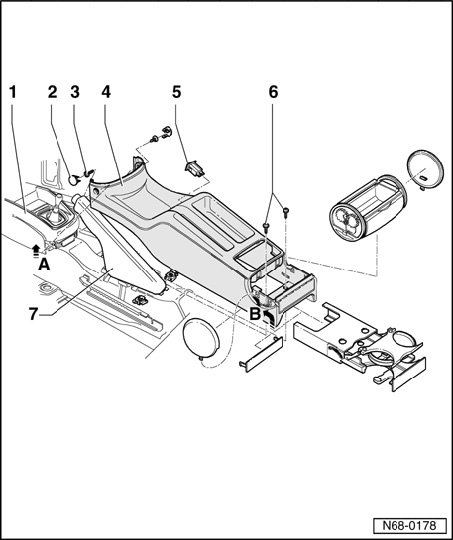 1
2
3
4
5
6
A
7
B
N68-0178