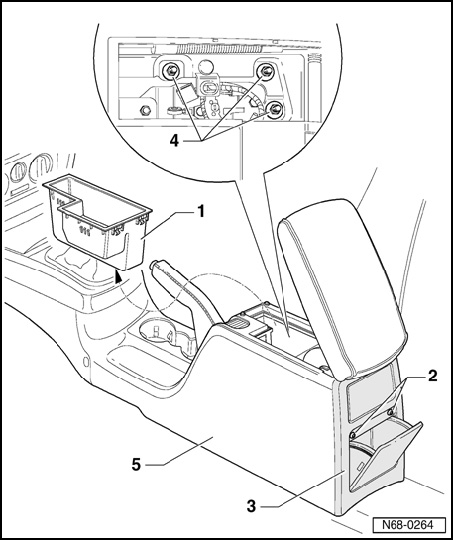 4
1
2
5
3
N68-0264