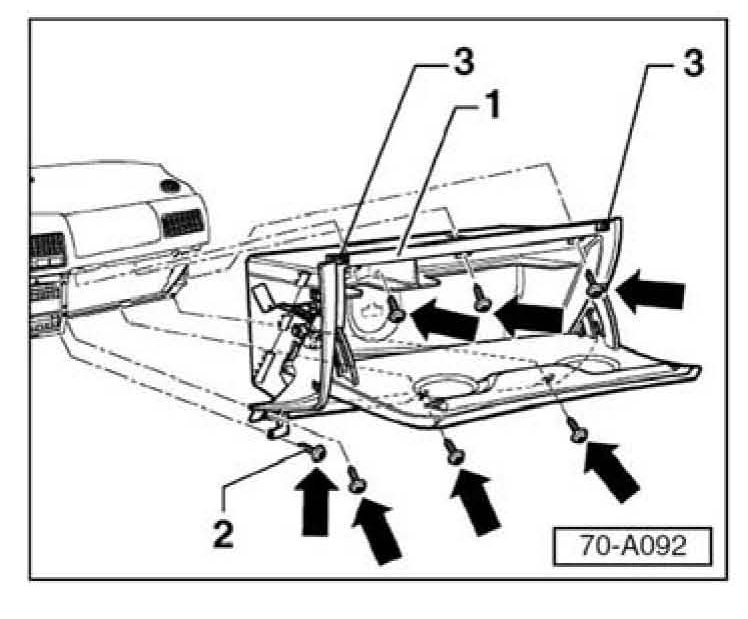 3
1
3
2
70-A092