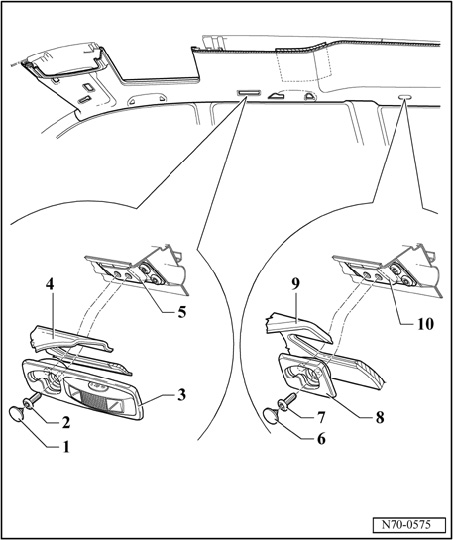 4
5
3
2
1
9
10
8
7
6
N70-0575