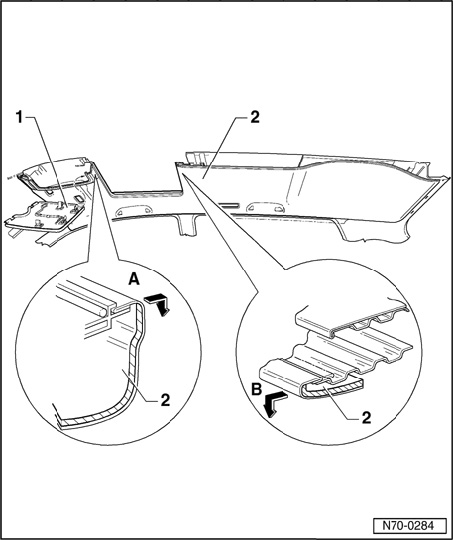 1

2

A

2

B

2

N70-0284