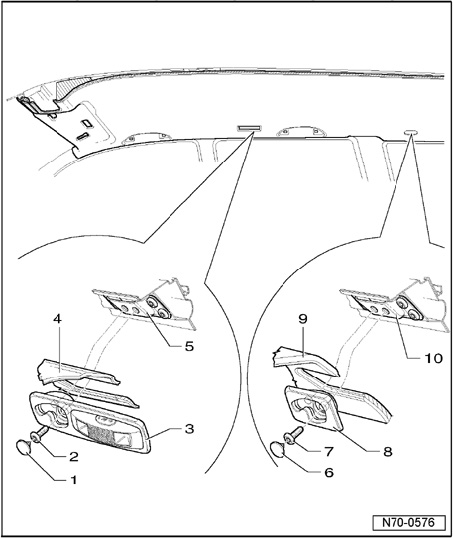 4

5

3

2

1

9

10

8

7

6

N70-0576