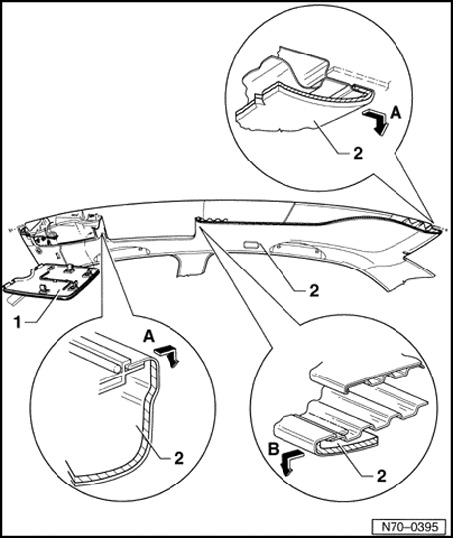 A
2
2
1
A
2
B
2
N70–0395