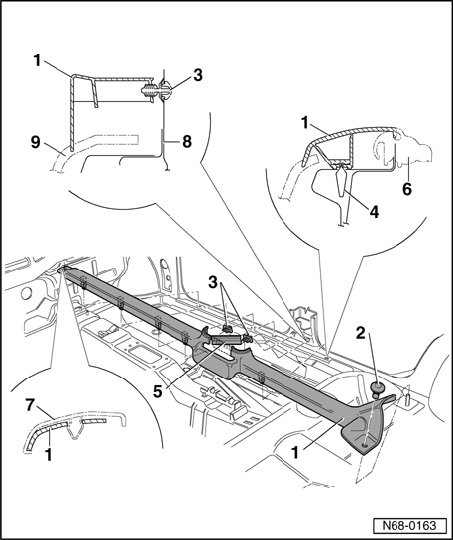 1
3
9
8
1
6
4
3
2
5
7
1
1
N68-0163