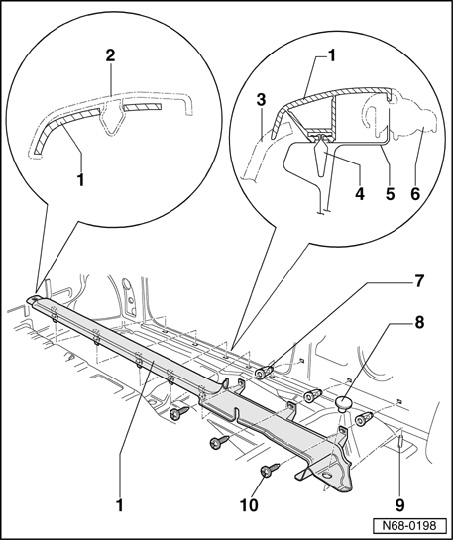 2
1
1
3
4
5
6
7
8
1
10
9
N68-0198