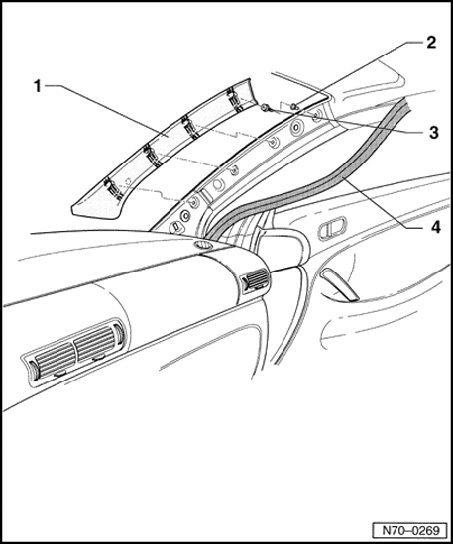 1
2
3
4
N70–0269