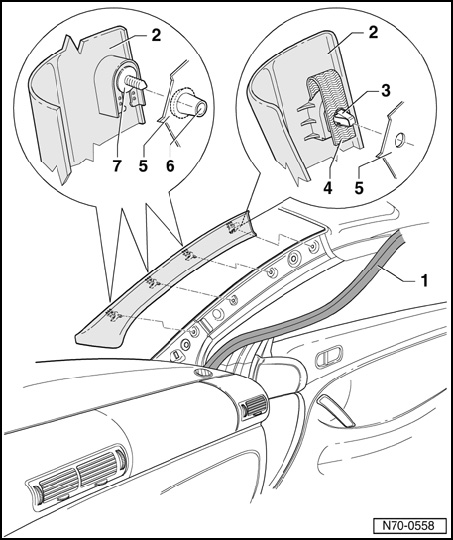 2
7
5
6
2
3
4
5
1
N70-0558