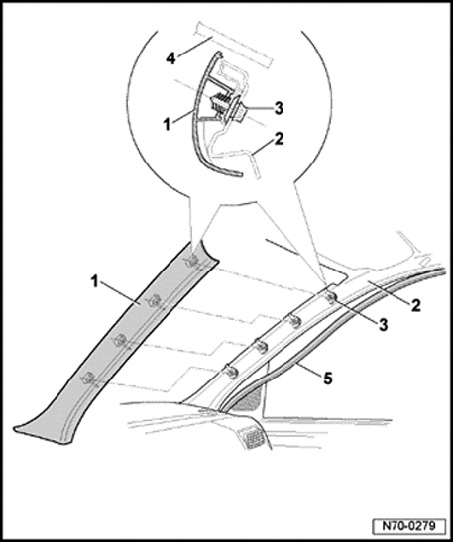 4
3
1
2
1
2
3
5
N70-0279