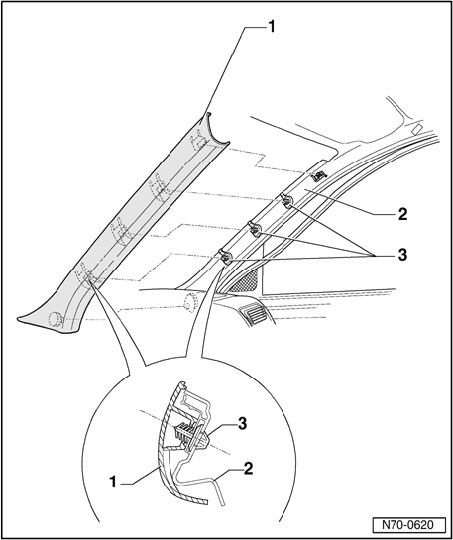 1
2
3
3
1
2
N70-0620