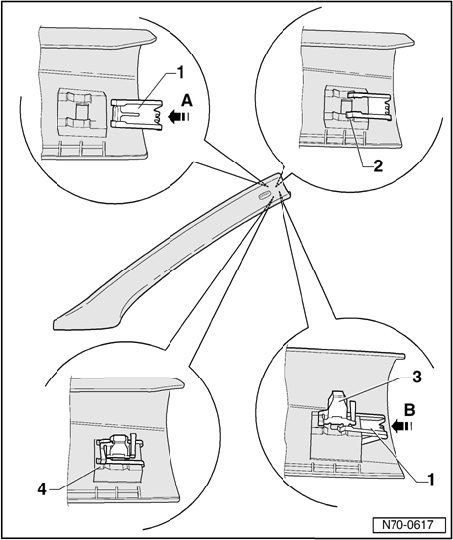 1
A
2
3
B
1
4
N70-0617