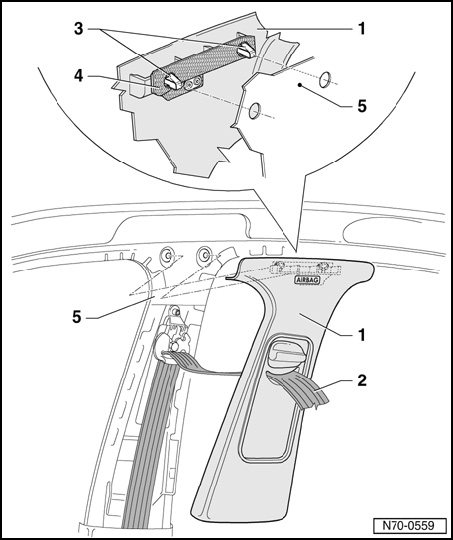 3
1
4
5
AIRBAG
5
1
2
N70-0559