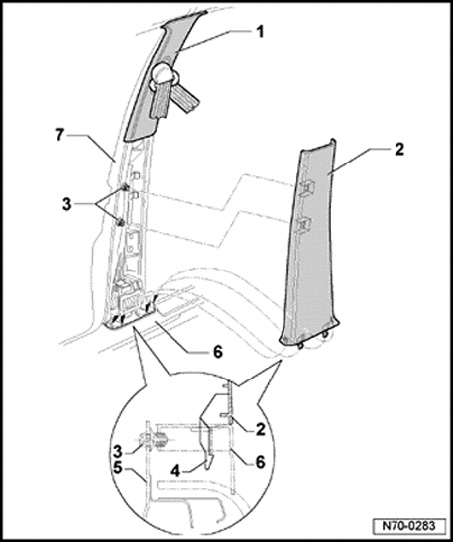 1
7
2
3
6
2
3
6
5
4
N70-0283