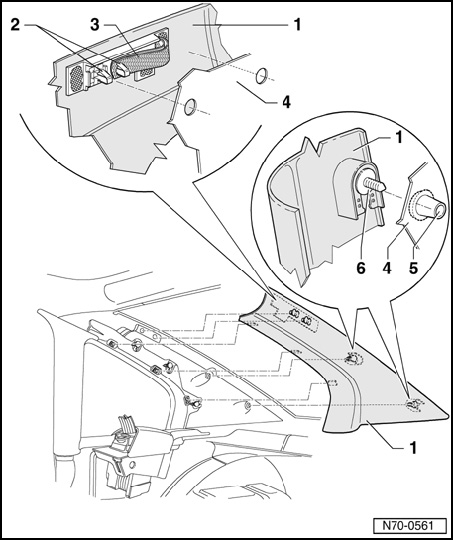 2
3
1
4
1
6
4
5
1
N70-0561