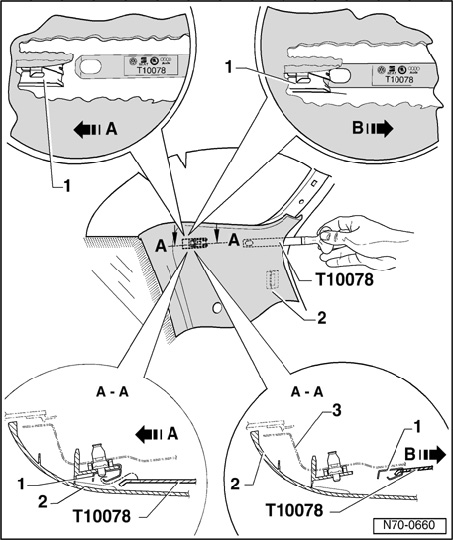 T10078
A
1

1
T10078
B

A
A
T10078
2

A - A
A
1
2
T10078

A - A
3
1
B
2
T10078

N70-0660